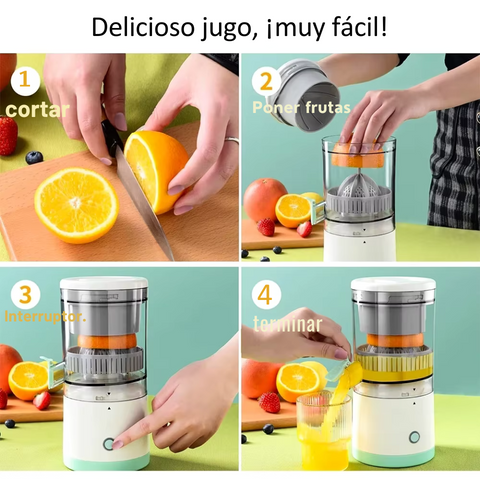 Delicioso jugo, ¡muy fácil!

1
cortar

2
Poner frutas

3
Interruptor.

4
terminar